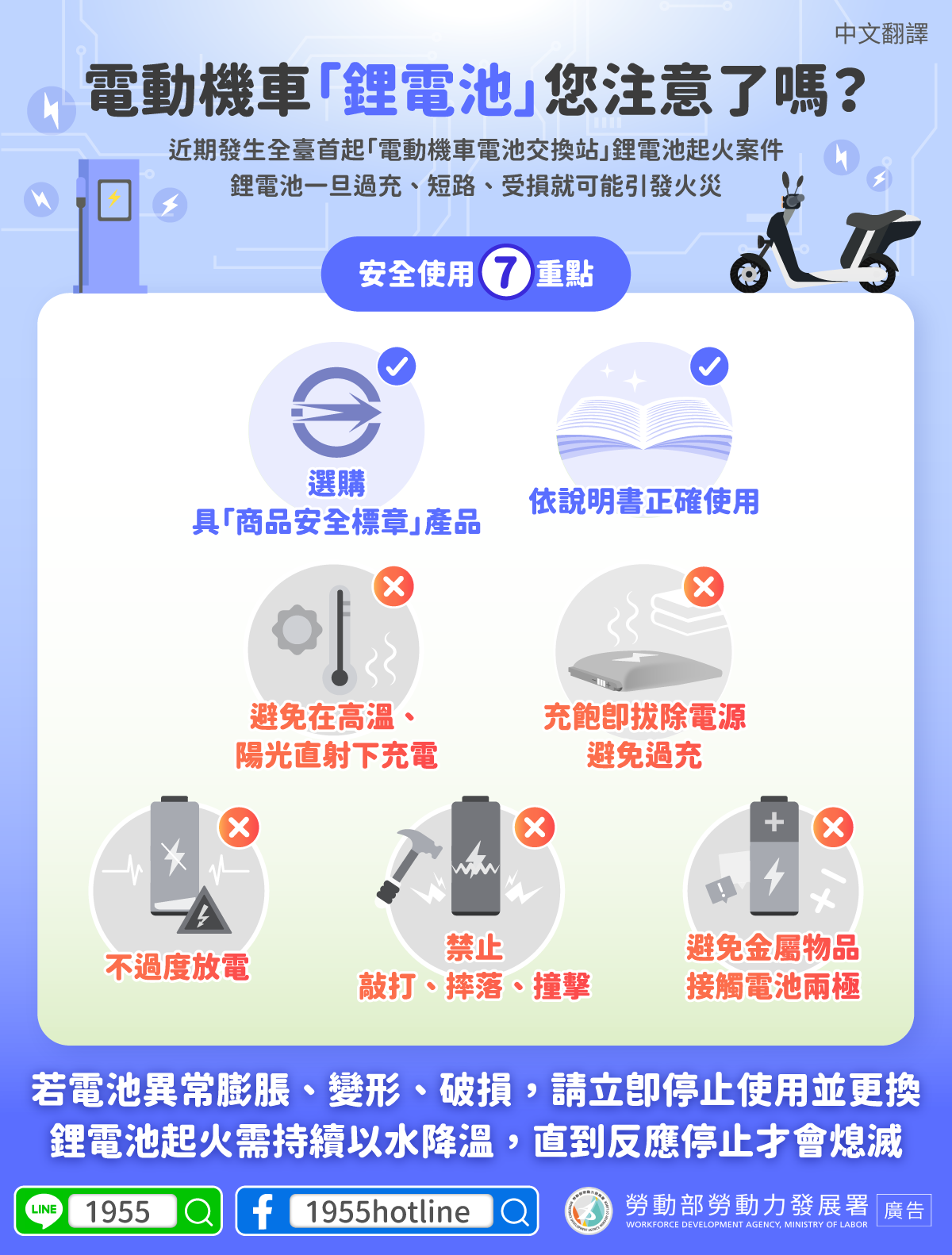 中文翻譯

電動機車「鋰電池」您注意了嗎？

近期發生全臺首起「電動機車電池交換站」鋰電池起火案件
鋰電池一旦過充、短路、受損就可能引發火災

安全使用 7 重點

選購
具「商品安全標章」產品

依說明書正確使用

避免在高溫、
陽光直射下充電

充飽即拔除電源
避免過充

不過度放電

禁止
敲打、摔落、撞擊

避免金屬物品
接觸電池兩極

若電池異常膨脹、變形、破損，請立即停止使用並更換
鋰電池起火需持續以水降溫，直到反應停止才會熄滅

LINE 1955

1955hotline

勞動部勞動力發展署
WORKFORCE DEVELOPMENT AGENCY, MINISTRY OF LABOR

廣告